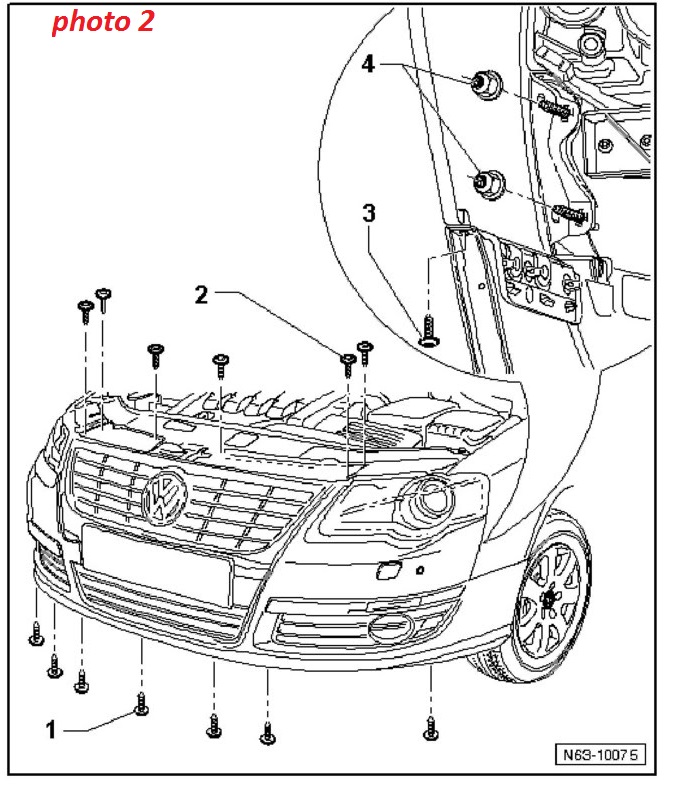 photo 2

4

3

2

1

N63-10075