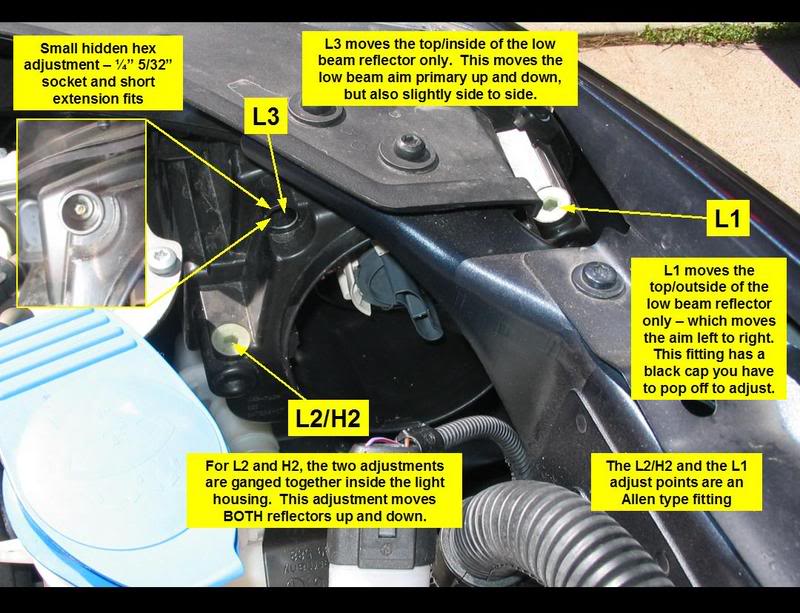 Small hidden hex adjustment – ¼" 5/32" socket and short extension fits

L3 moves the top/inside of the low beam reflector only. This moves the low beam aim primary up and down, but also slightly side to side.

L3

L1

L1 moves the top/outside of the low beam reflector only – which moves the aim left to right. This fitting has a black cap you have to pop off to adjust.

L2/H2

For L2 and H2, the two adjustments are ganged together inside the light housing. This adjustment moves BOTH reflectors up and down.

The L2/H2 and the L1 adjust points are an Allen type fitting